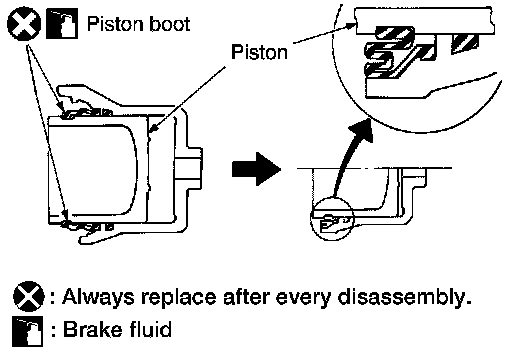 Piston boot

Piston

: Always replace after every disassembly.

: Brake fluid