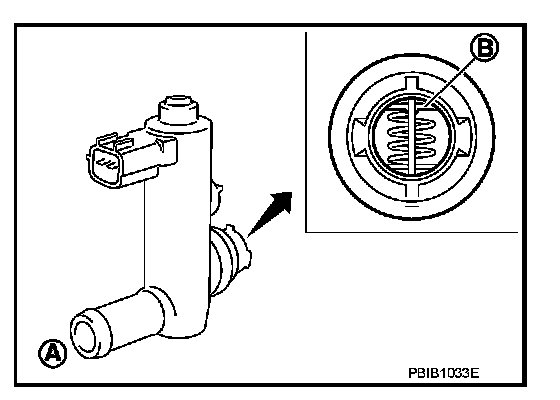 B

A

PBIB1033E