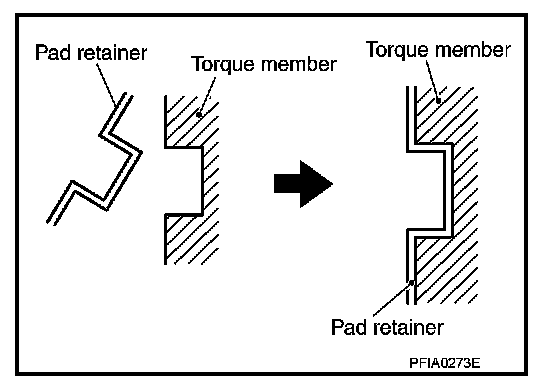 Pad retainer

Torque member

Torque member

Pad retainer

PFIA0273E