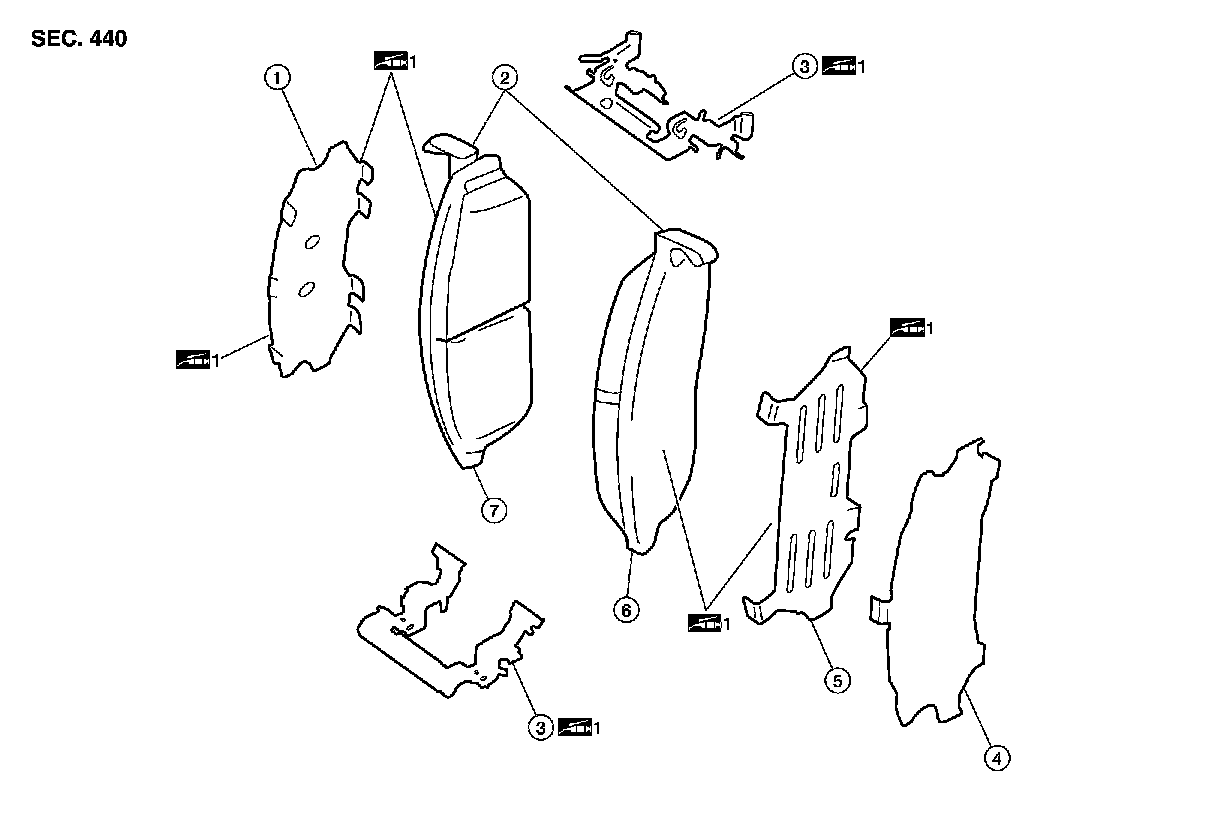 SEC. 440

1

1

2

3

1

1

1

7

6

1

5

3

1

4