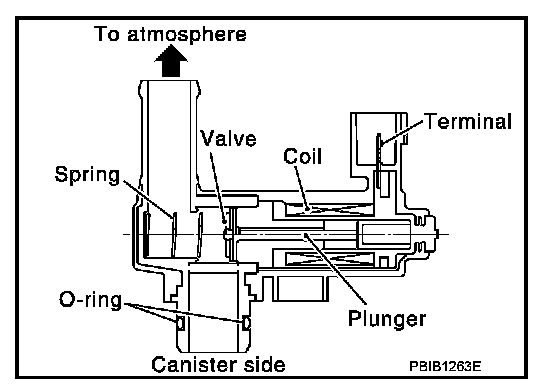 To atmosphere

Terminal

Valve

Coil

Spring

O-ring

Plunger

Canister side

PBIB1263E