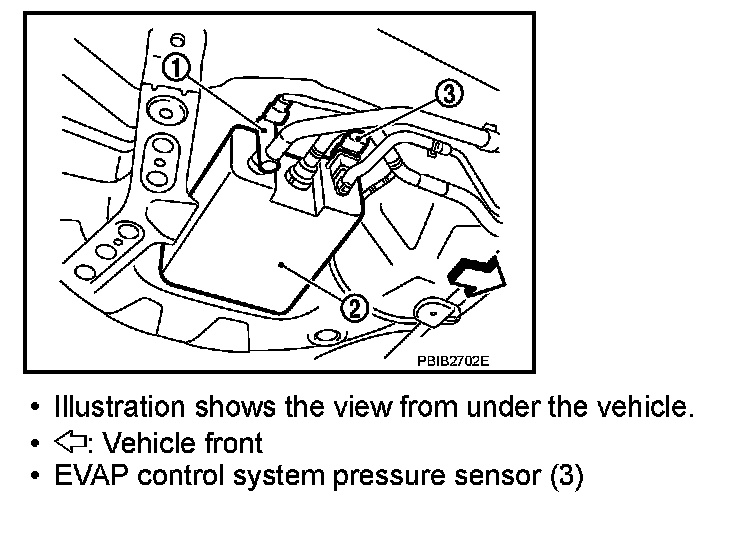 ①
③
②
PBIB2702E

• Illustration shows the view from under the vehicle.
• ⇦: Vehicle front
• EVAP control system pressure sensor (3)