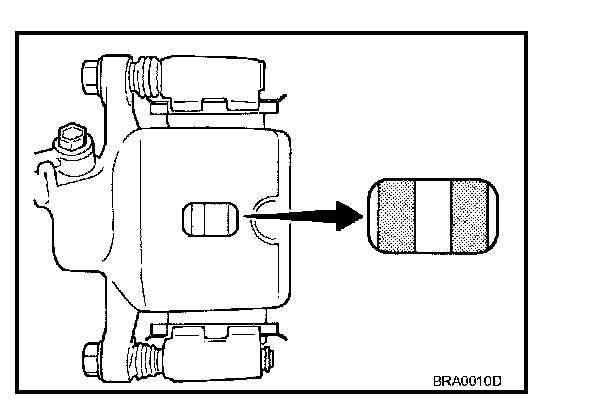 BRA0010D