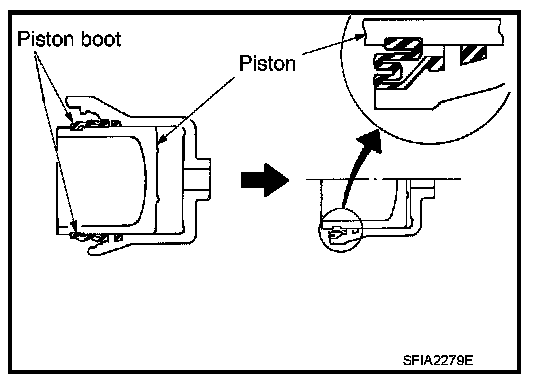 Piston boot

Piston

SFIA2279E