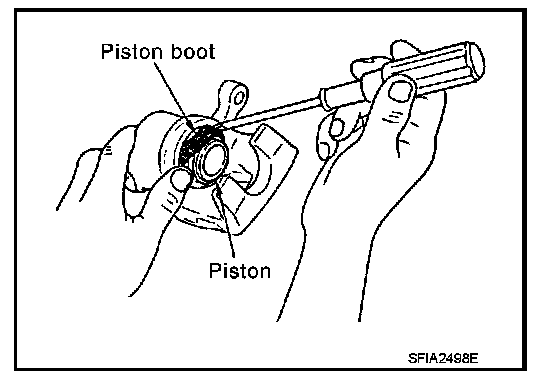 Piston boot

Piston

SFIA2498E