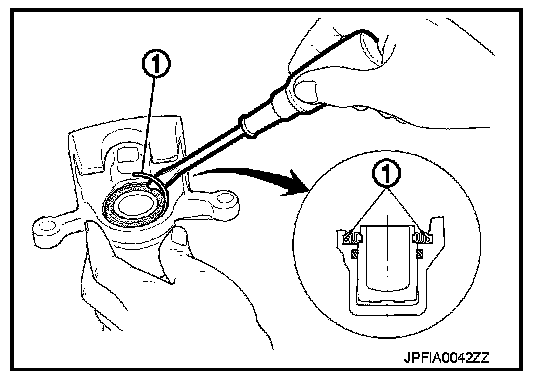 1

1

JPFIA0042ZZ