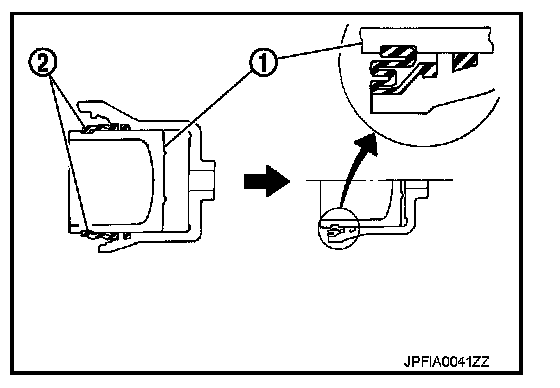 2

1

JPFIA0041ZZ