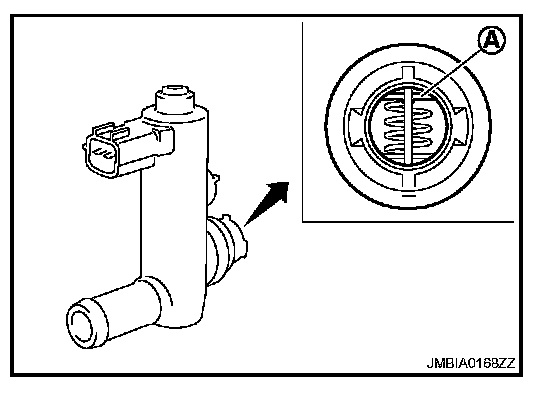 A

JMBIA0168ZZ