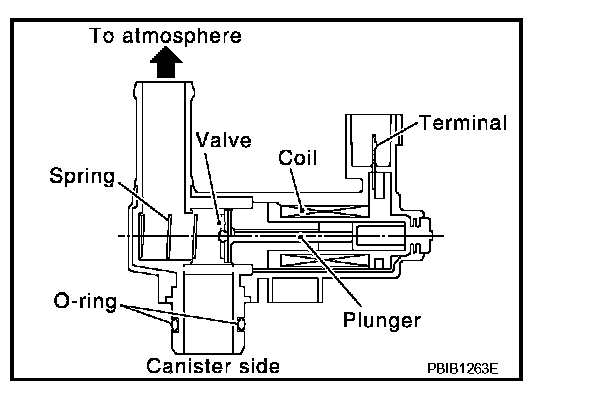 To atmosphere

Terminal

Valve

Coil

Spring

O-ring

Plunger

Canister side

PBIB1263E