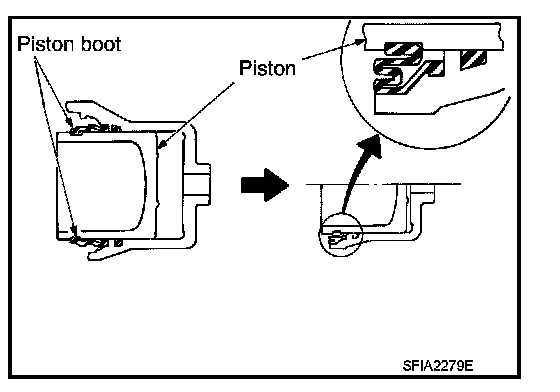 Piston boot

Piston

SFIA2279E