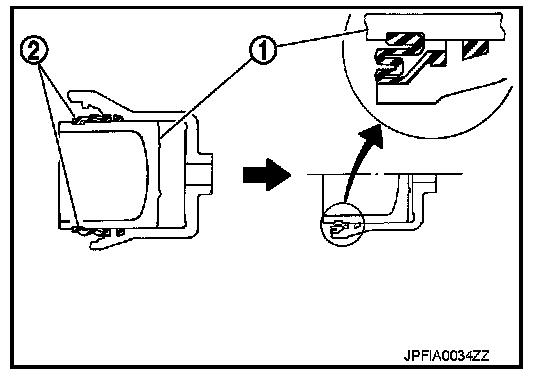 2

1

JPFIA0034ZZ