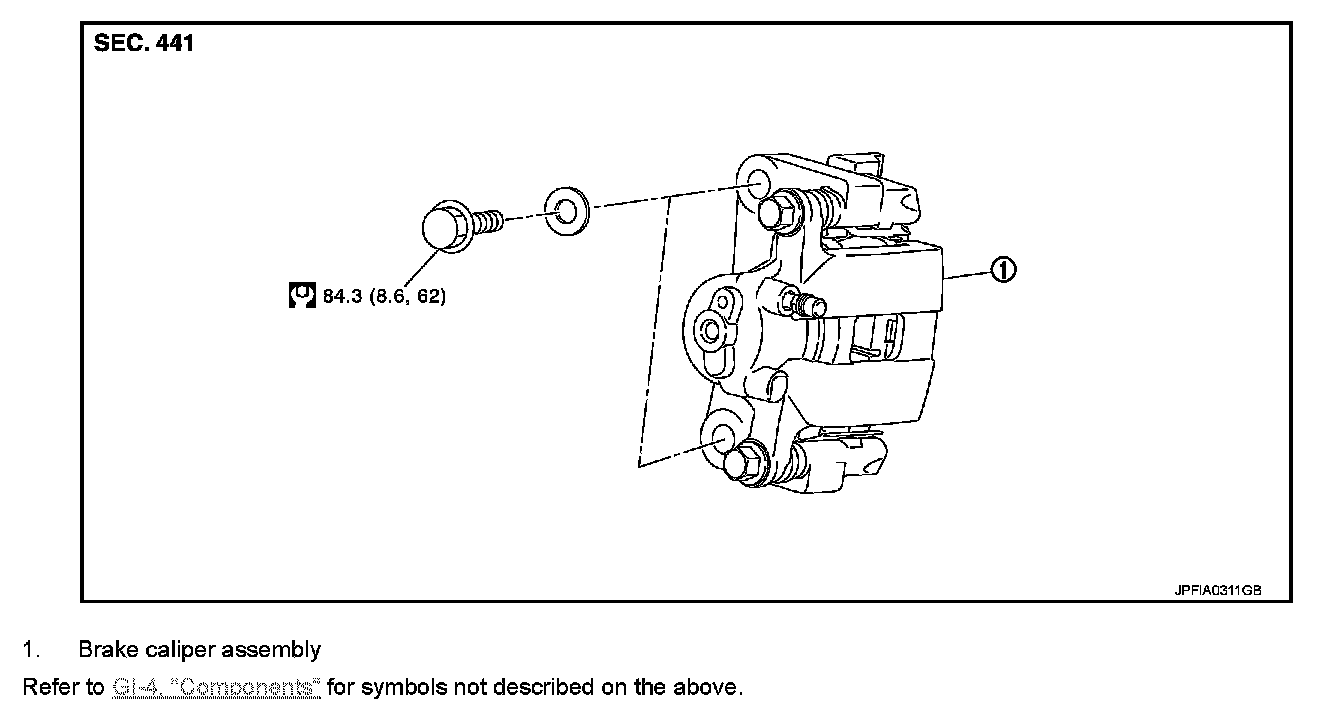 SEC. 441

84.3 (8.6, 62)

1

JPFIA0311GB

1. Brake caliper assembly

Refer to GI-4, "Components" for symbols not described on the above.