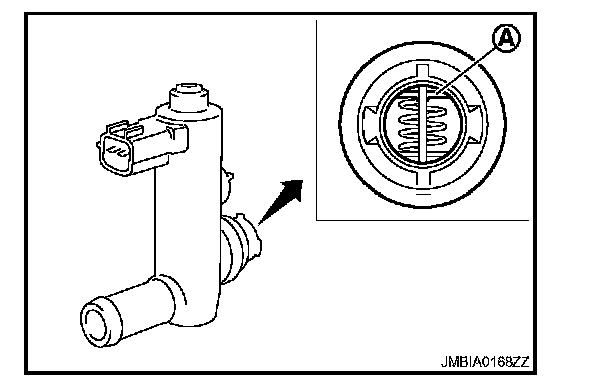 A

JMBIA0168ZZ