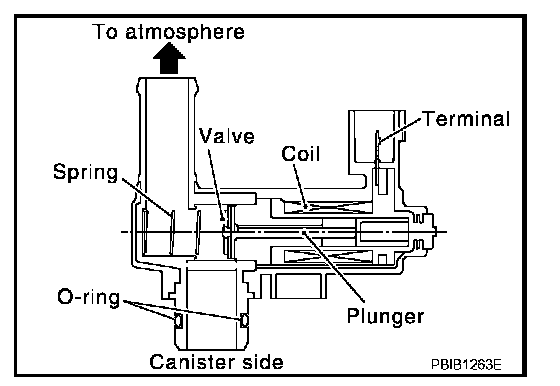 To atmosphere

Terminal

Valve

Coil

Spring

O-ring

Plunger

Canister side

PBIB1263E