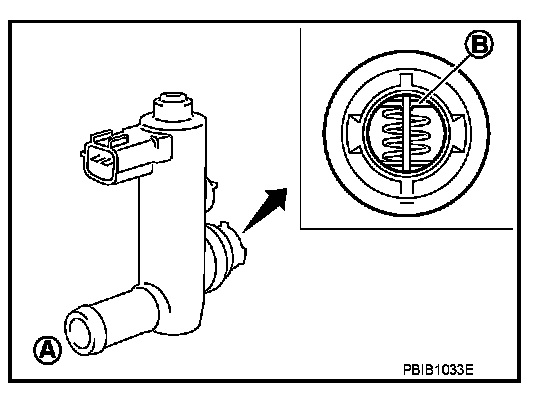 B

A

PBIB1033E