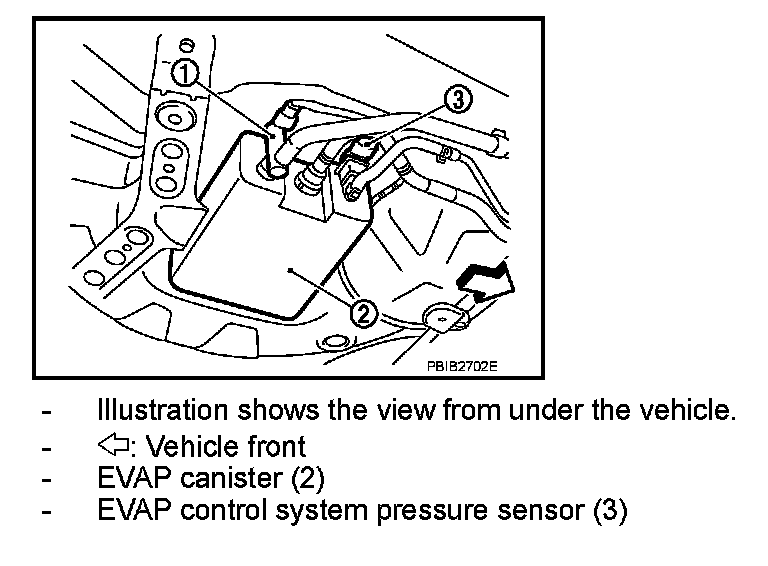 1
3
2
PBIB2702E

- Illustration shows the view from under the vehicle.
- ⇦: Vehicle front
- EVAP canister (2)
- EVAP control system pressure sensor (3)