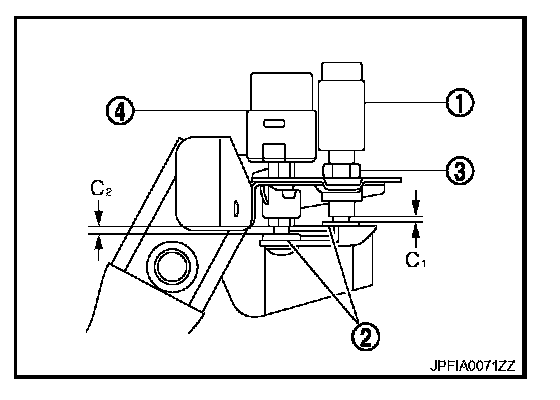 4
1
3
$C_2$
$C_1$
2
JPFIA0071ZZ