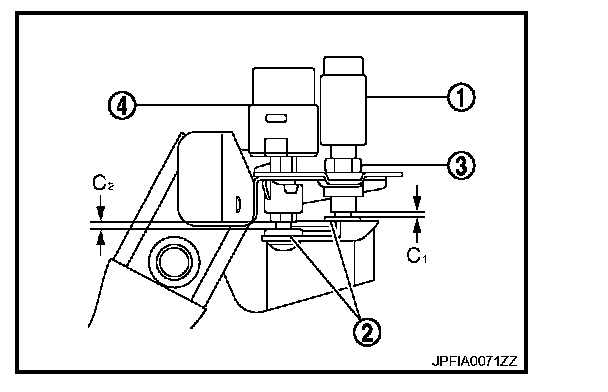 4
1
3
$C_2$
$C_1$
2
JPFIA0071ZZ