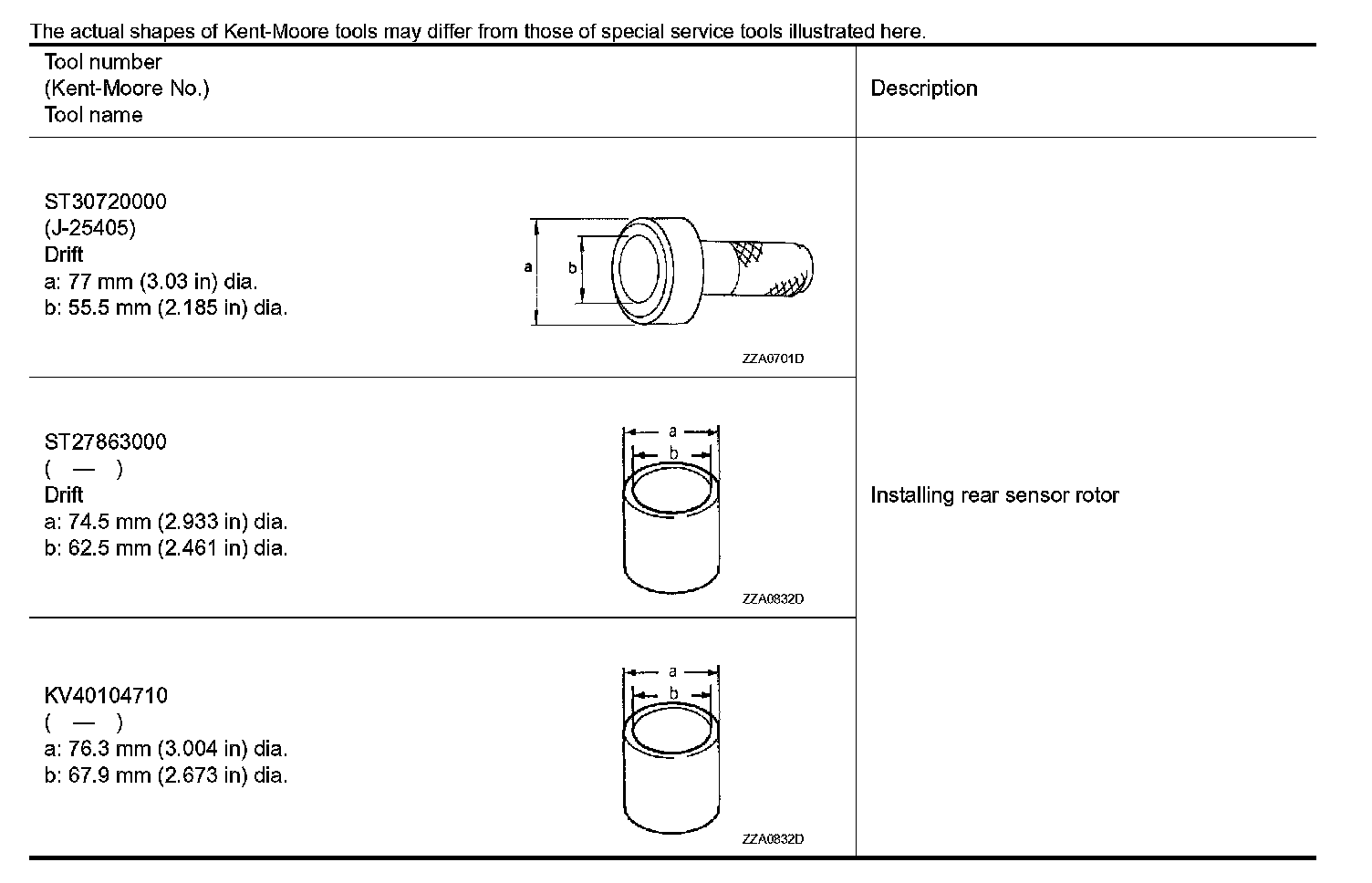 The actual shapes of Kent-Moore tools may differ from those of special service tools illustrated here.

| Tool number (Kent-Moore No.) Tool name | Description |
|---|---|
| ST30720000 (J-25405) Drift a: 77 mm (3.03 in) dia. b: 55.5 mm (2.185 in) dia. a b ZZA0701D | Installing rear sensor rotor |
| ST27863000 ( — ) Drift a: 74.5 mm (2.933 in) dia. b: 62.5 mm (2.461 in) dia. a b ZZA0832D | |
| KV40104710 ( — ) a: 76.3 mm (3.004 in) dia. b: 67.9 mm (2.673 in) dia. a b ZZA0832D | |