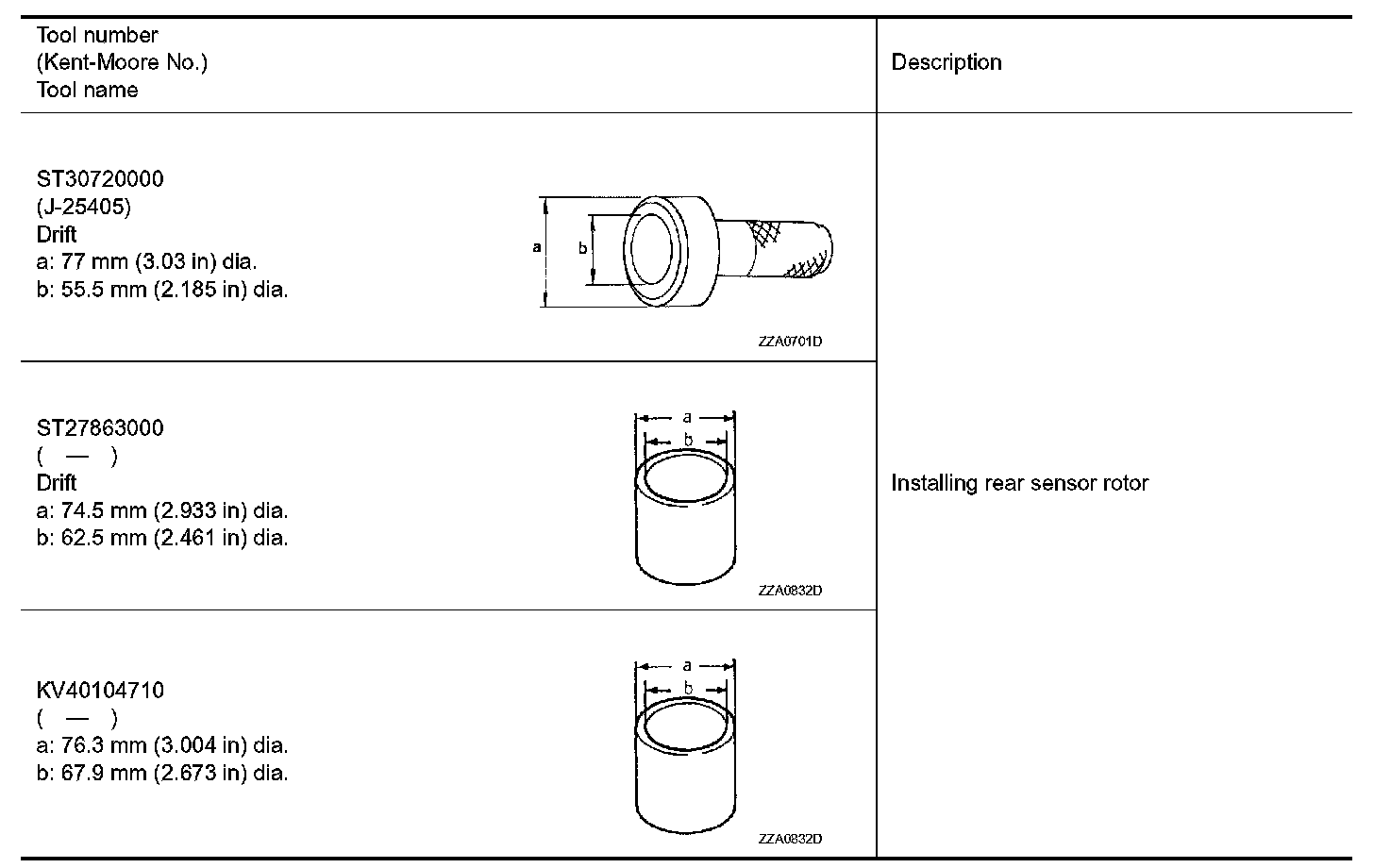 | Tool number (Kent-Moore No.) Tool name | Description |
|---|---|
| ST30720000 (J-25405) Drift a: 77 mm (3.03 in) dia. b: 55.5 mm (2.185 in) dia. a b ZZA0701D | Installing rear sensor rotor |
| ST27863000 ( — ) Drift a: 74.5 mm (2.933 in) dia. b: 62.5 mm (2.461 in) dia. a b ZZA0832D | |
| KV40104710 ( — ) a: 76.3 mm (3.004 in) dia. b: 67.9 mm (2.673 in) dia. a b ZZA0832D | |