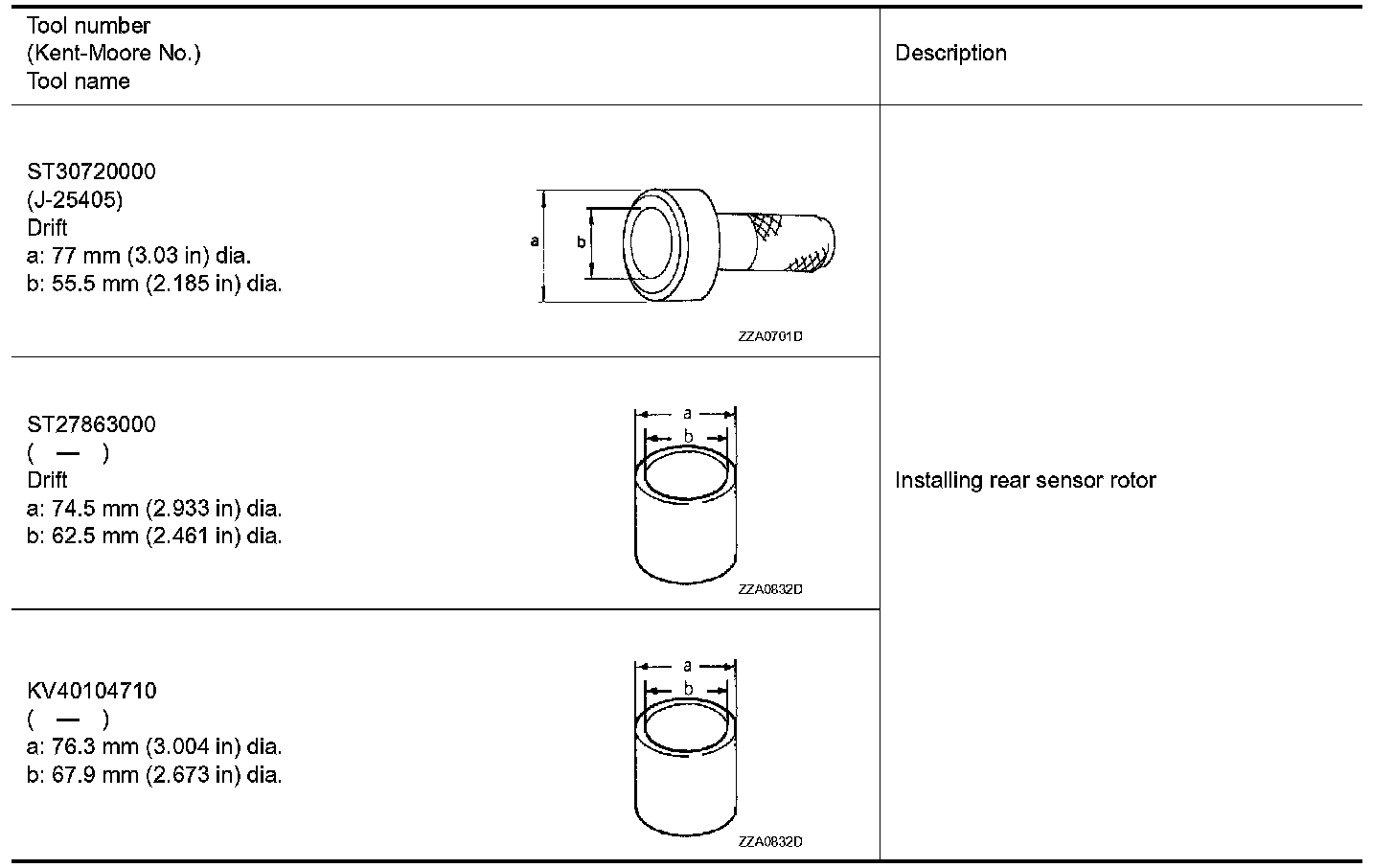 | Tool number (Kent-Moore No.) Tool name | Description |
|---|---|
| ST30720000 (J-25405) Drift a: 77 mm (3.03 in) dia. b: 55.5 mm (2.185 in) dia. a b ZZA0701D | Installing rear sensor rotor |
| ST27863000 ( — ) Drift a: 74.5 mm (2.933 in) dia. b: 62.5 mm (2.461 in) dia. a b ZZA0832D | |
| KV40104710 ( — ) a: 76.3 mm (3.004 in) dia. b: 67.9 mm (2.673 in) dia. a b ZZA0832D | |