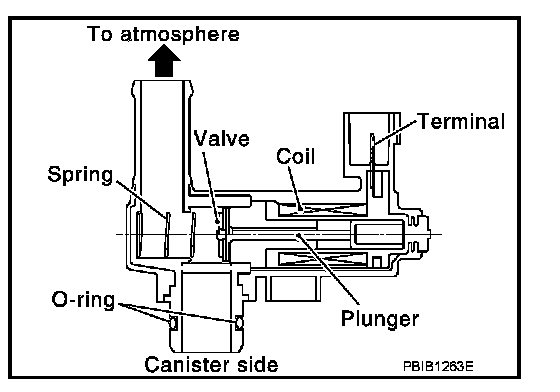 To atmosphere

Terminal

Valve

Coil

Spring

O-ring

Plunger

Canister side

PBIB1263E