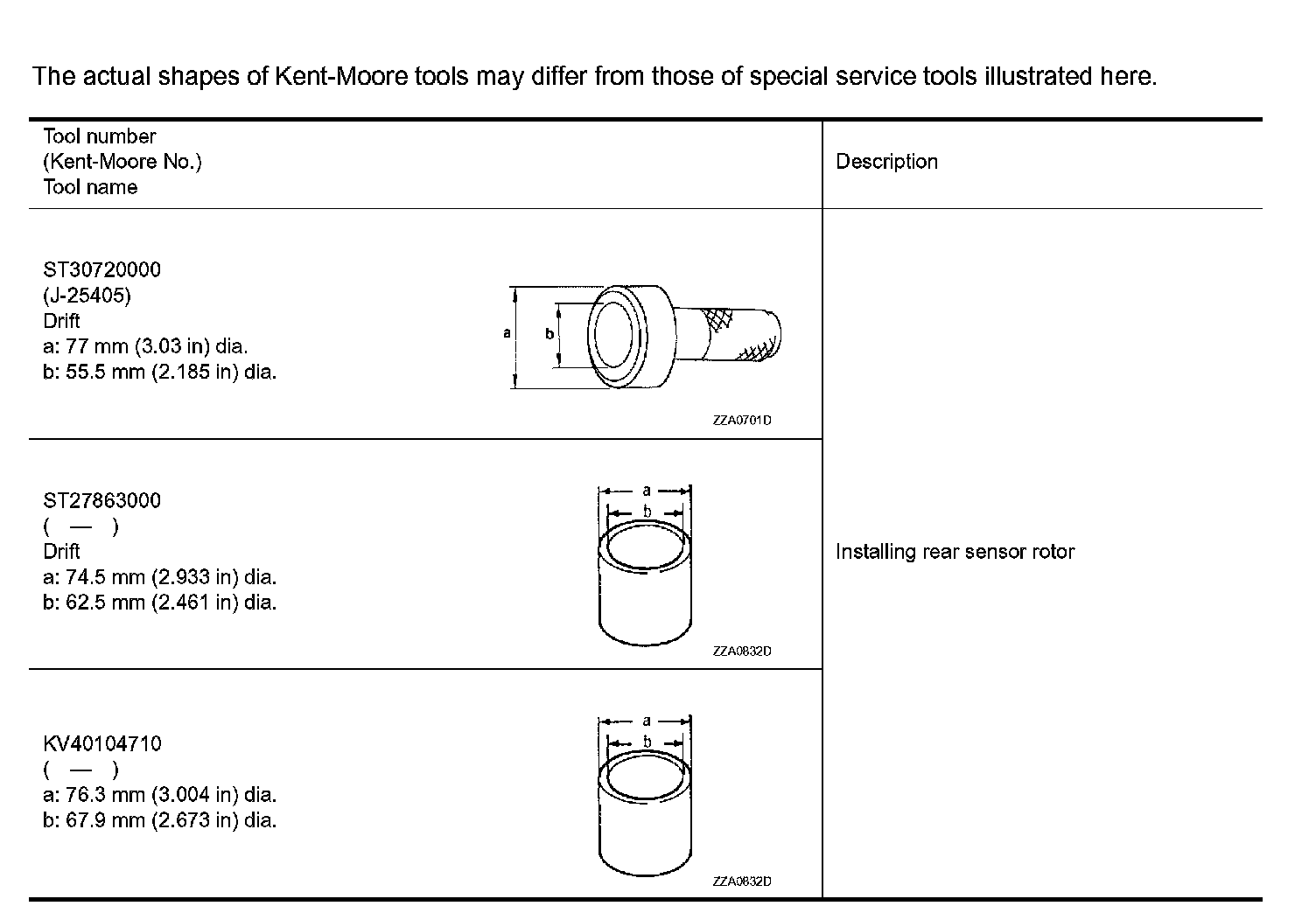 The actual shapes of Kent-Moore tools may differ from those of special service tools illustrated here.

| Tool number (Kent-Moore No.) Tool name | Description |
|---|---|
| ST30720000 (J-25405) Drift a: 77 mm (3.03 in) dia. b: 55.5 mm (2.185 in) dia. a b ZZA0701D | Installing rear sensor rotor |
| ST27863000 ( — ) Drift a: 74.5 mm (2.933 in) dia. b: 62.5 mm (2.461 in) dia. a b ZZA0832D | |
| KV40104710 ( — ) a: 76.3 mm (3.004 in) dia. b: 67.9 mm (2.673 in) dia. a b ZZA0832D | |