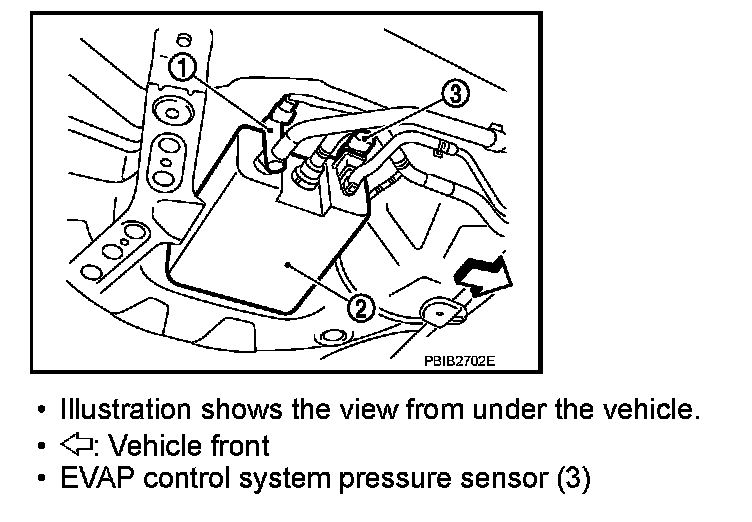 1

3

2

PBIB2702E

• Illustration shows the view from under the vehicle.
• ⇦: Vehicle front
• EVAP control system pressure sensor (3)