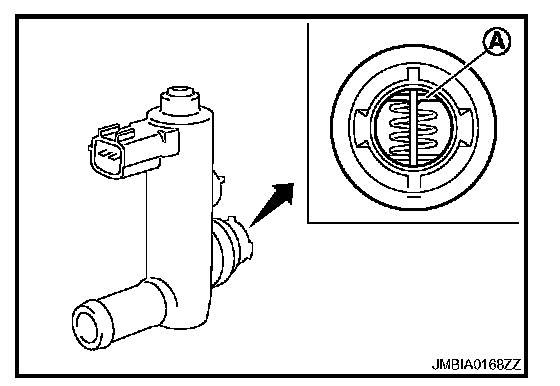 A

JMBIA0168ZZ