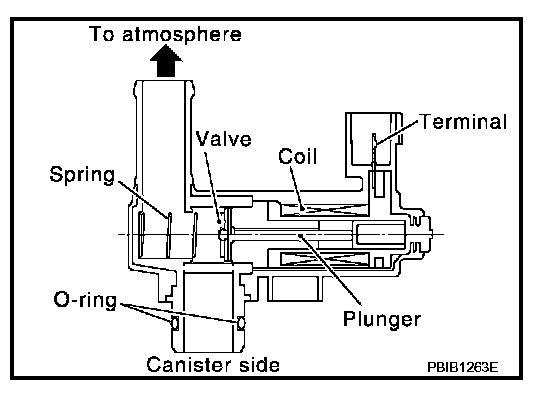 To atmosphere

Terminal

Valve

Coil

Spring

O-ring

Plunger

Canister side

PBIB1263E