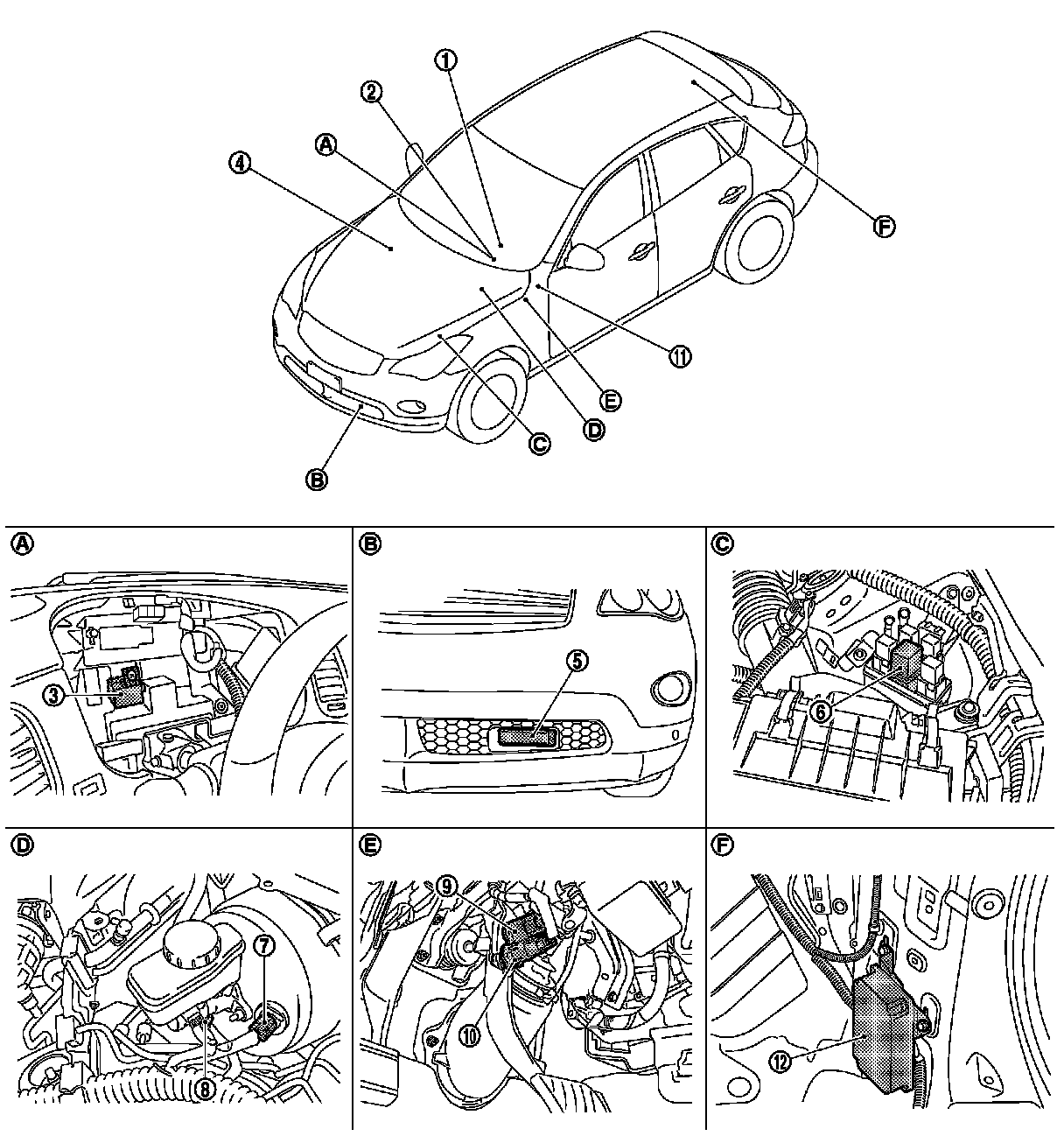 1
2
A
4
F
11
E
D
C
B

A
3

B
5

C
6

D
7
8

E
9
10

F
12