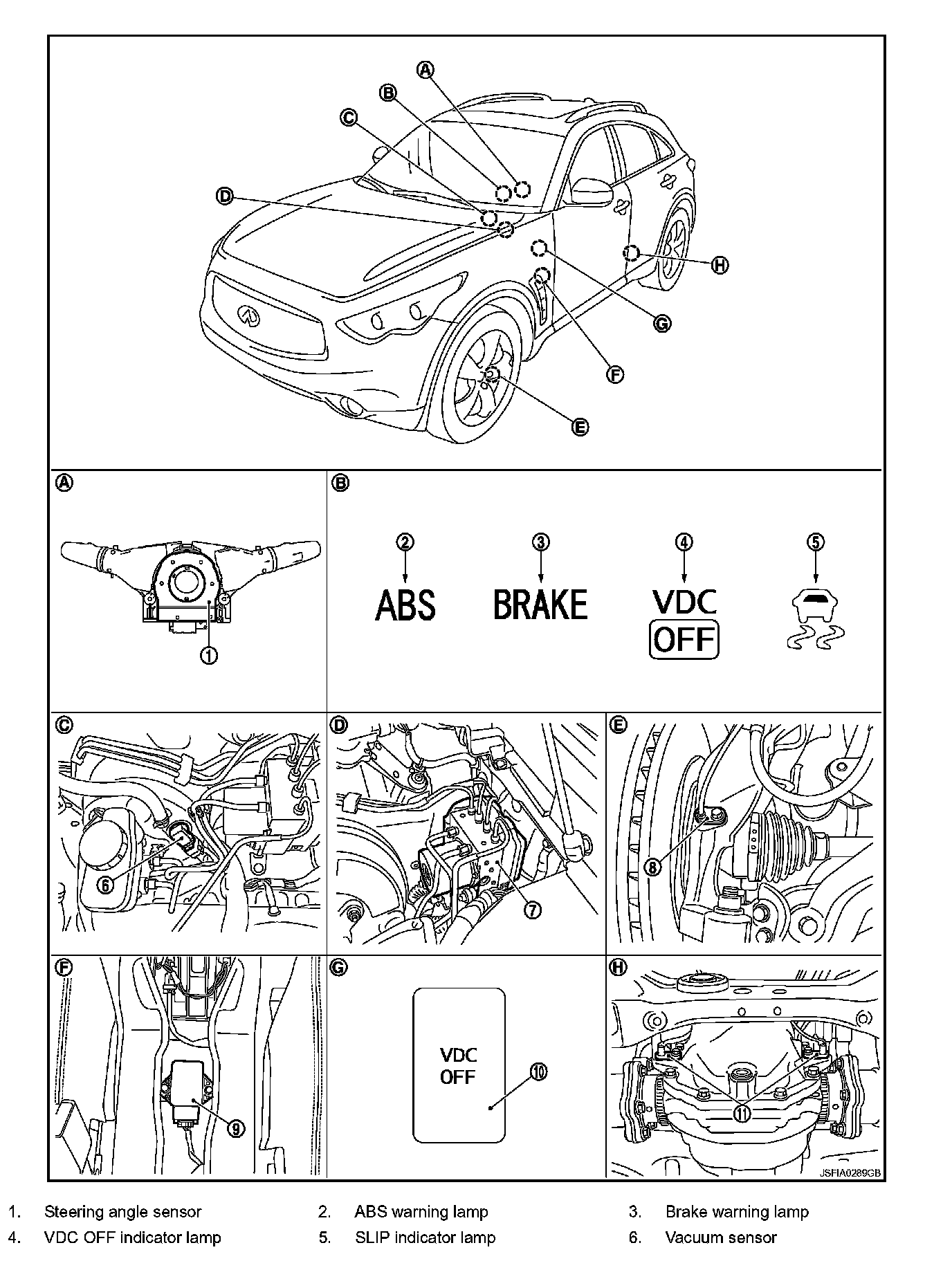 A
B
C
D
H
G
F
E

A

1

B

2
ABS

3
BRAKE

4
VDC
OFF

5

C

6

D

7

E

8

F

9

G

VDC
OFF

10

H

11

JSFIA0289GB

1. Steering angle sensor
2. ABS warning lamp
3. Brake warning lamp
4. VDC OFF indicator lamp
5. SLIP indicator lamp
6. Vacuum sensor