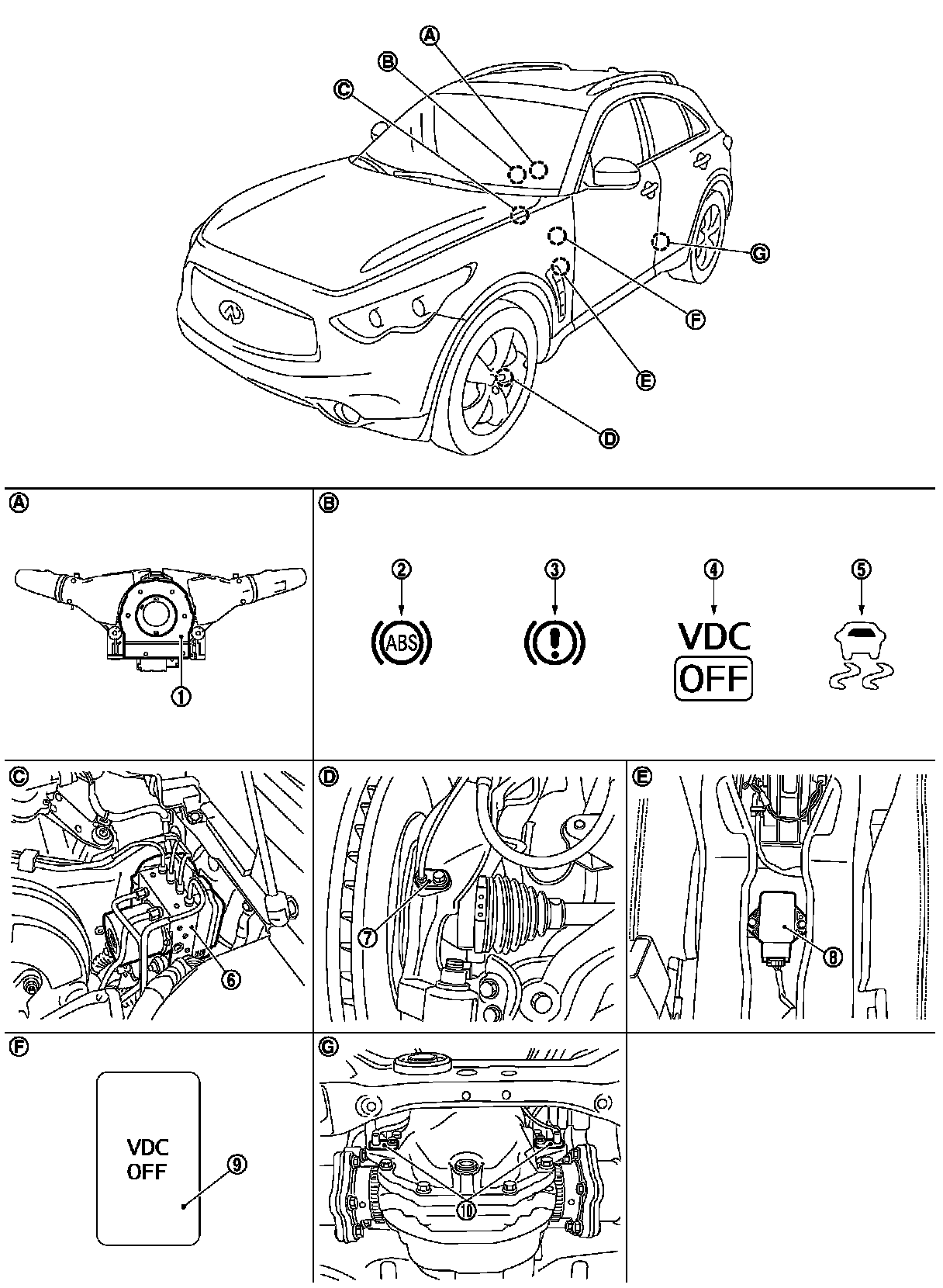 A
B
C
G
F
E
D

A
1

B
2
ABS
3
4
VDC
OFF
5

C
6

D
7

E
8

F
VDC
OFF
9

G
10