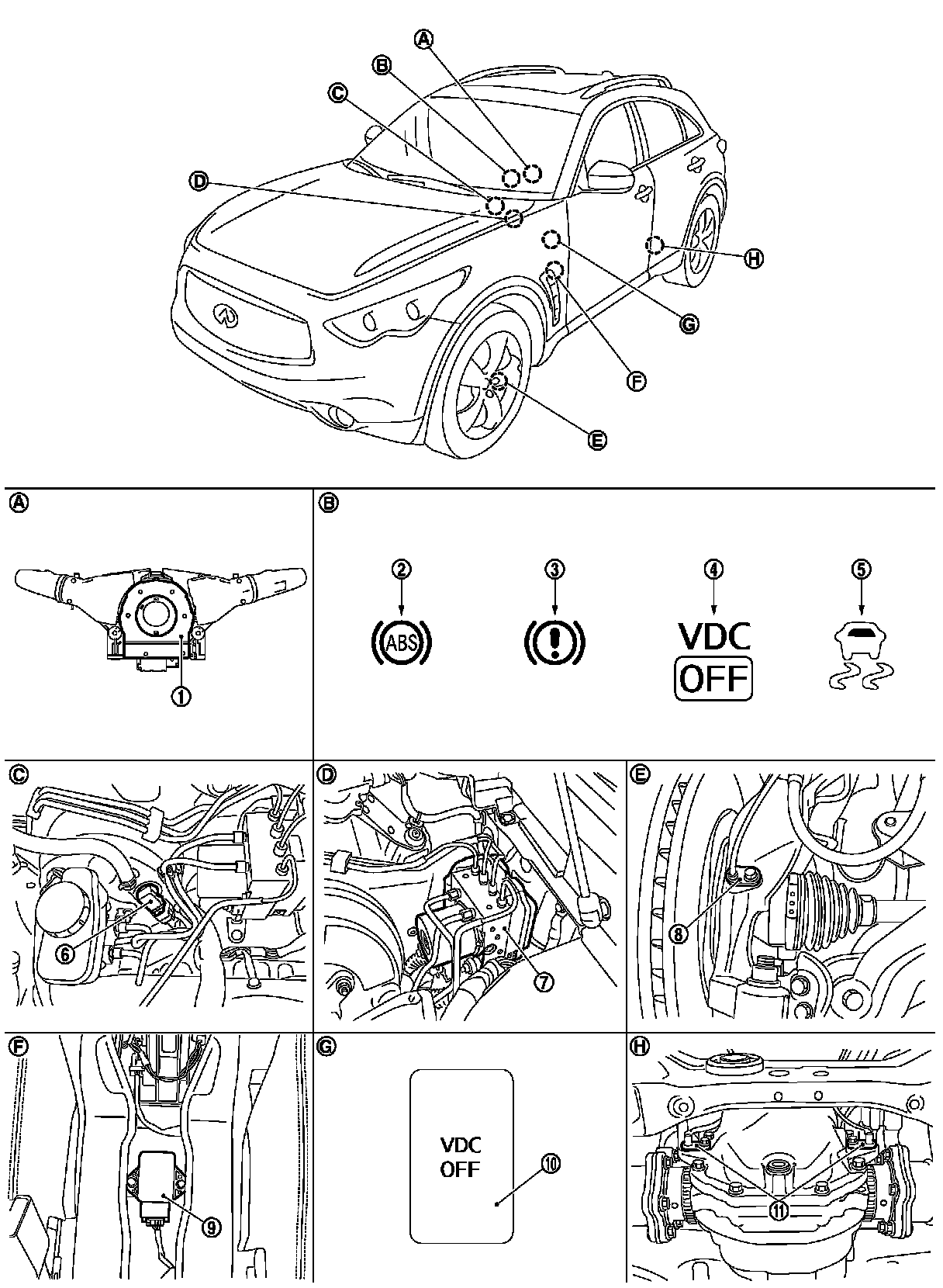 A
B
C
D
H
G
F
E

A
1

B
2
ABS
3
4
VDC
OFF
5

C
6

D
7

E
8

F
9

G
VDC
OFF
10

H
11