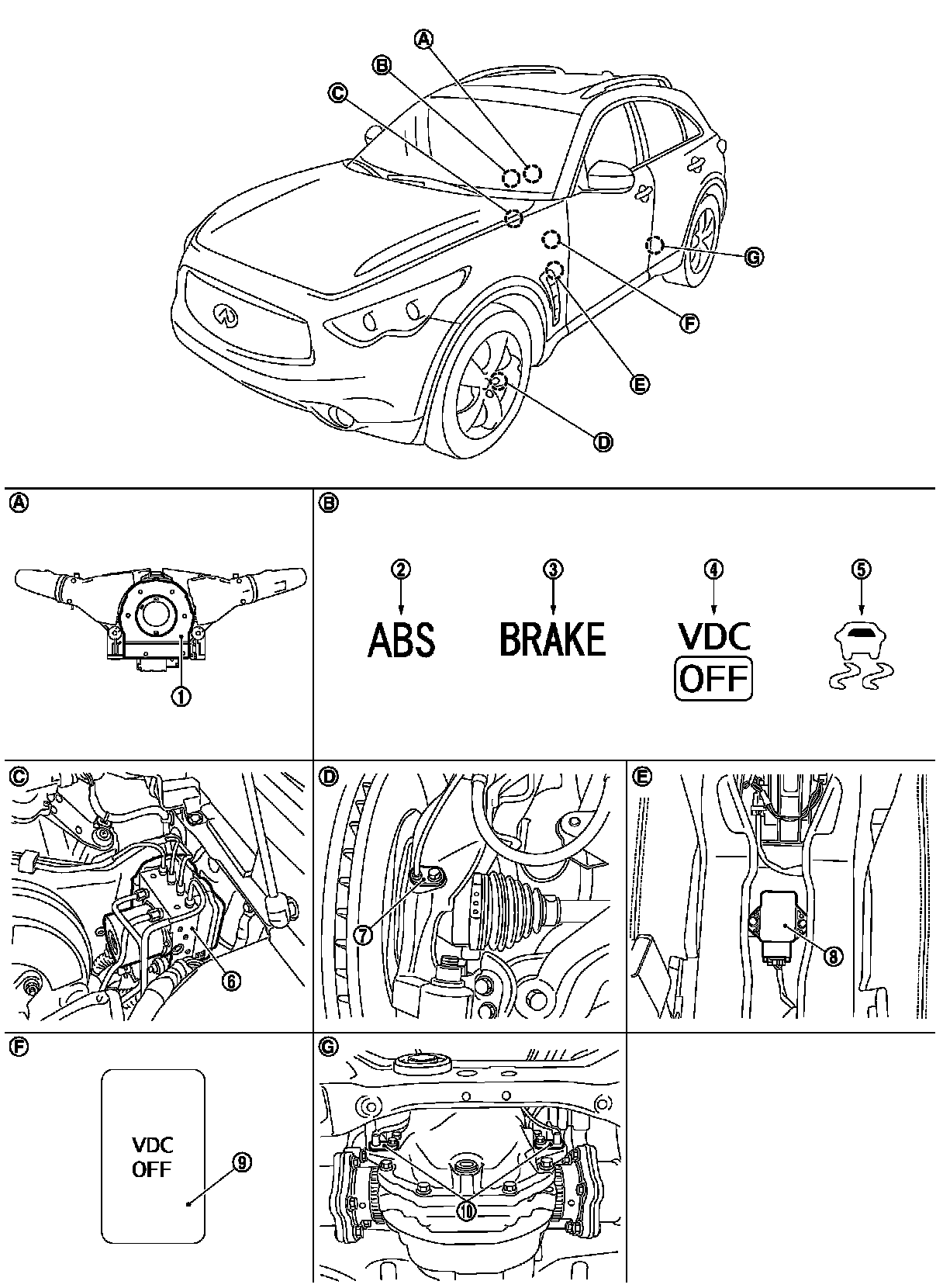 A
B
C
G
F
E
D

A
1

B
2
ABS
3
BRAKE
4
VDC
OFF
5

C
6

D
7

E
8

F
VDC
OFF
9

G
10