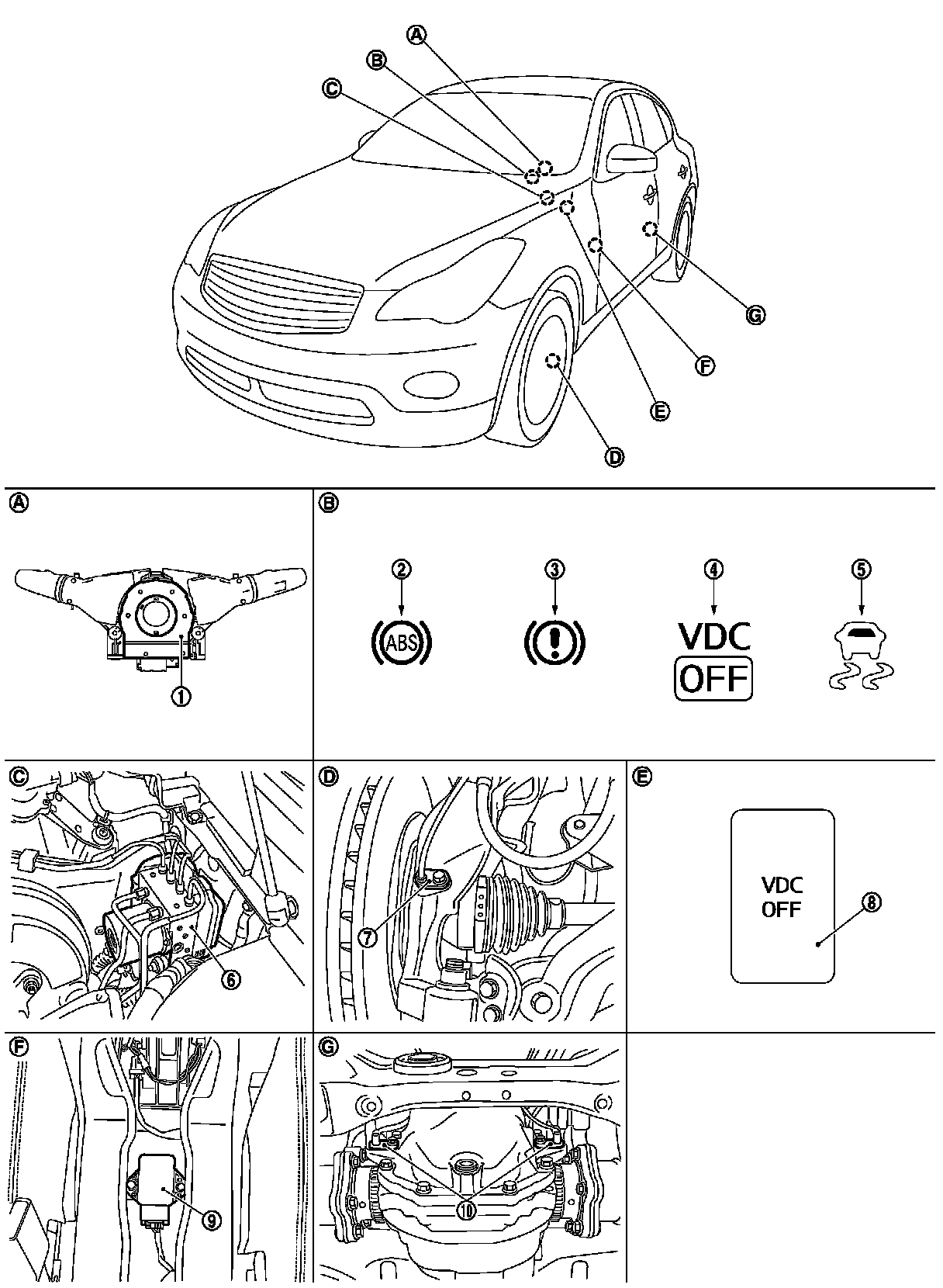 A
B
C
G
F
E
D

A
1

B
2
ABS
3
4
VDC
OFF
5

C
6

D
7

E
VDC
OFF
8

F
9

G
10