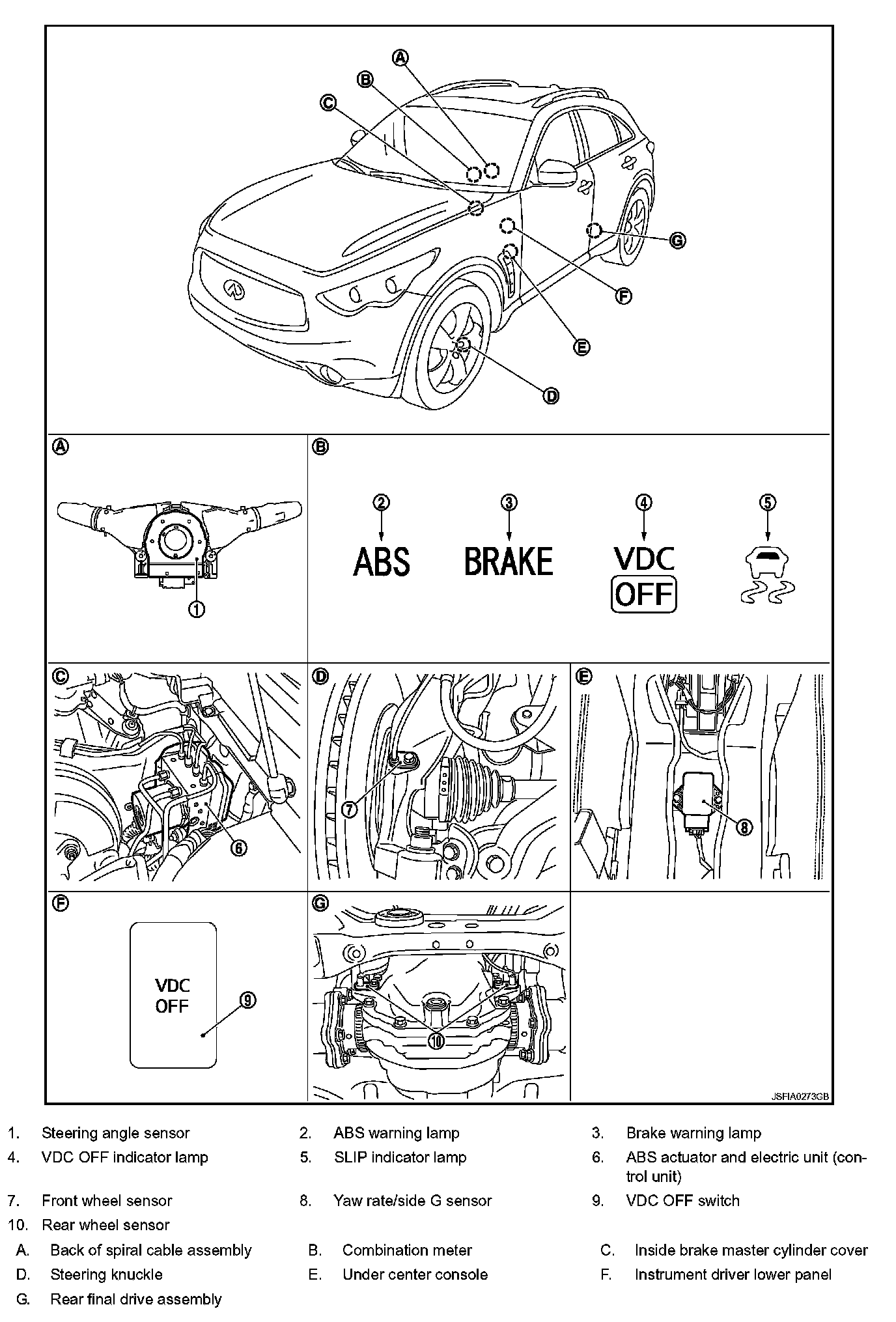 A
B
C
G
F
E
D

A
1

B
2
ABS
3
BRAKE
4
VDC
OFF
5

C
6

D
7

E
8

F
VDC
OFF
9

G
10

JSFIA0273GB

1. Steering angle sensor
2. ABS warning lamp
3. Brake warning lamp
4. VDC OFF indicator lamp
5. SLIP indicator lamp
6. ABS actuator and electric unit (control unit)
7. Front wheel sensor
8. Yaw rate/side G sensor
9. VDC OFF switch
10. Rear wheel sensor
A. Back of spiral cable assembly
B. Combination meter
C. Inside brake master cylinder cover
D. Steering knuckle
E. Under center console
F. Instrument driver lower panel
G. Rear final drive assembly