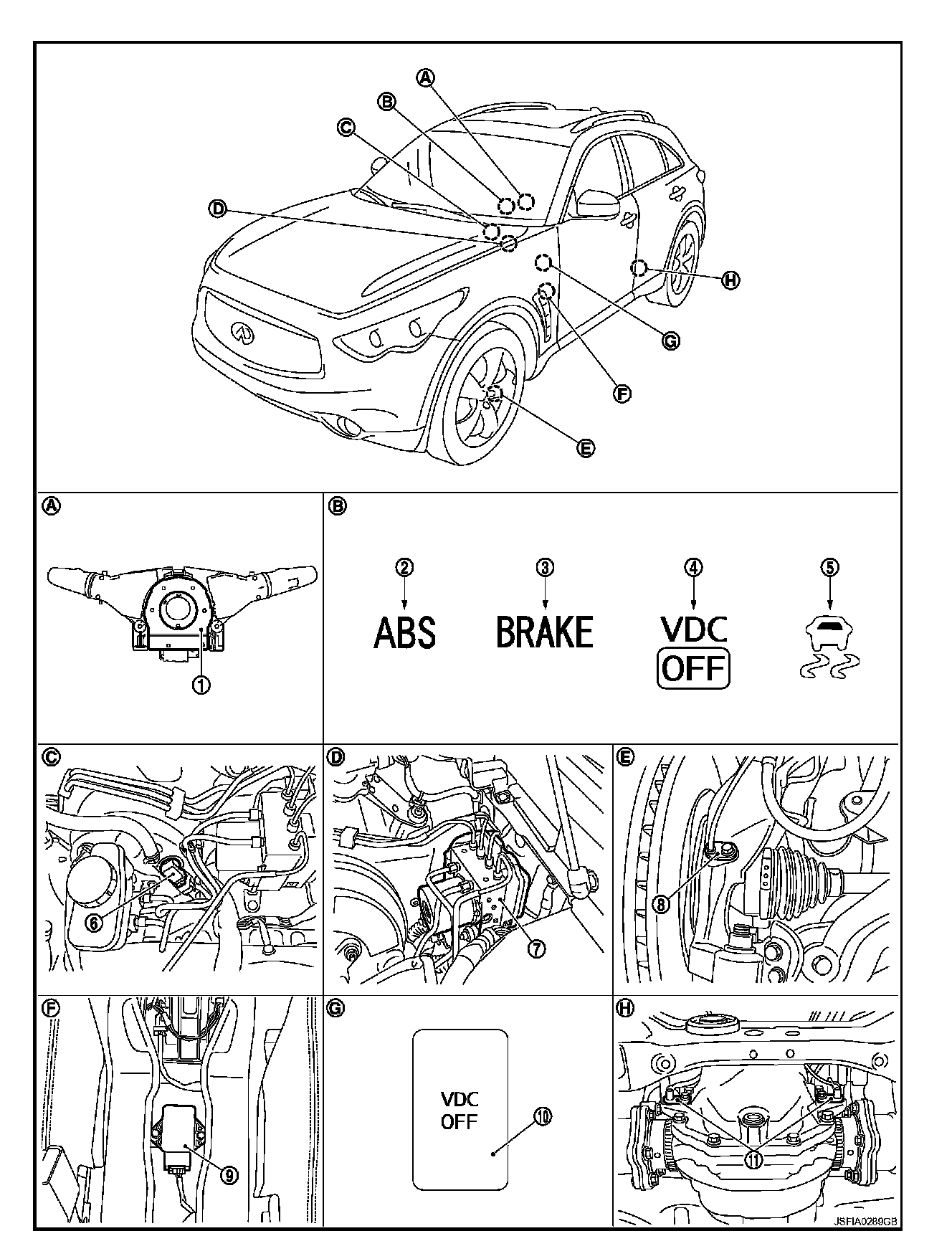 A
B
C
D
H
G
F
E

A
1

B
2
ABS
3
BRAKE
4
VDC
OFF
5

C
6

D
7

E
8

F
9

G
VDC
OFF
10

H
11

JSFIA0289GB