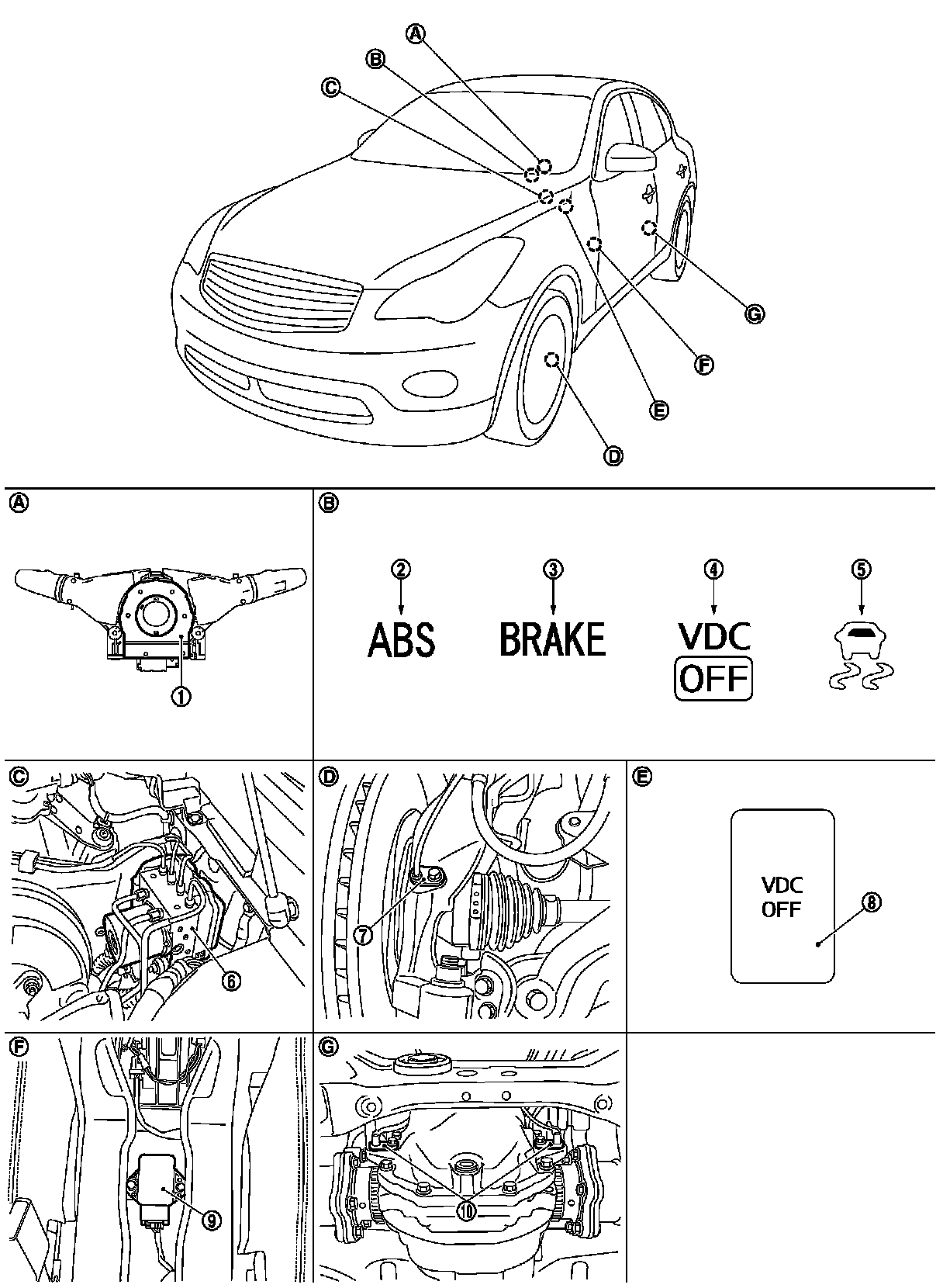 A
B
C
G
F
E
D

A

1

B

2
ABS

3
BRAKE

4
VDC
OFF

5

C

6

D

7

E

VDC
OFF

8

F

9

G

10