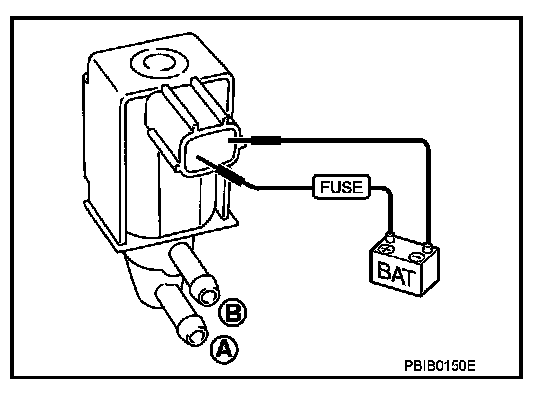 FUSE
BAT
B
A
PBIB0150E