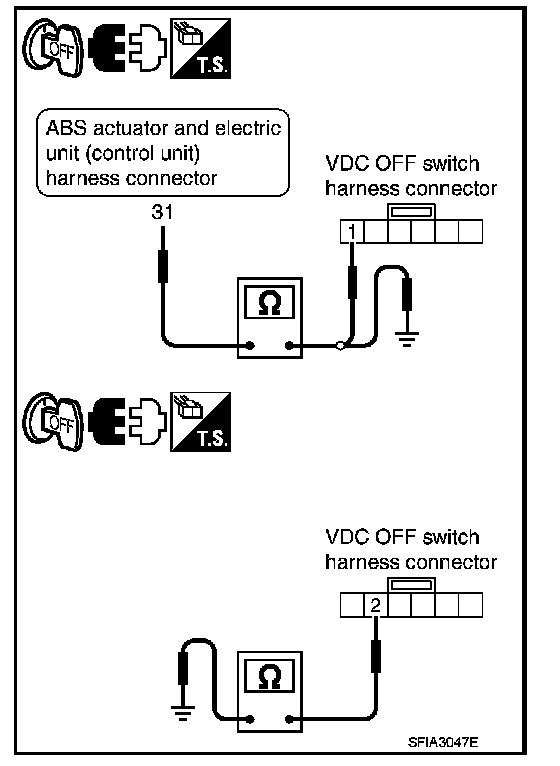 OFF

T.S.

ABS actuator and electric unit (control unit) harness connector

31

VDC OFF switch harness connector

1

Ω

OFF

T.S.

VDC OFF switch harness connector

2

Ω

SFIA3047E