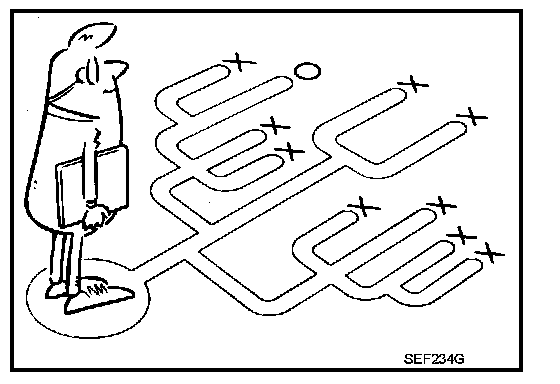 SEF234G