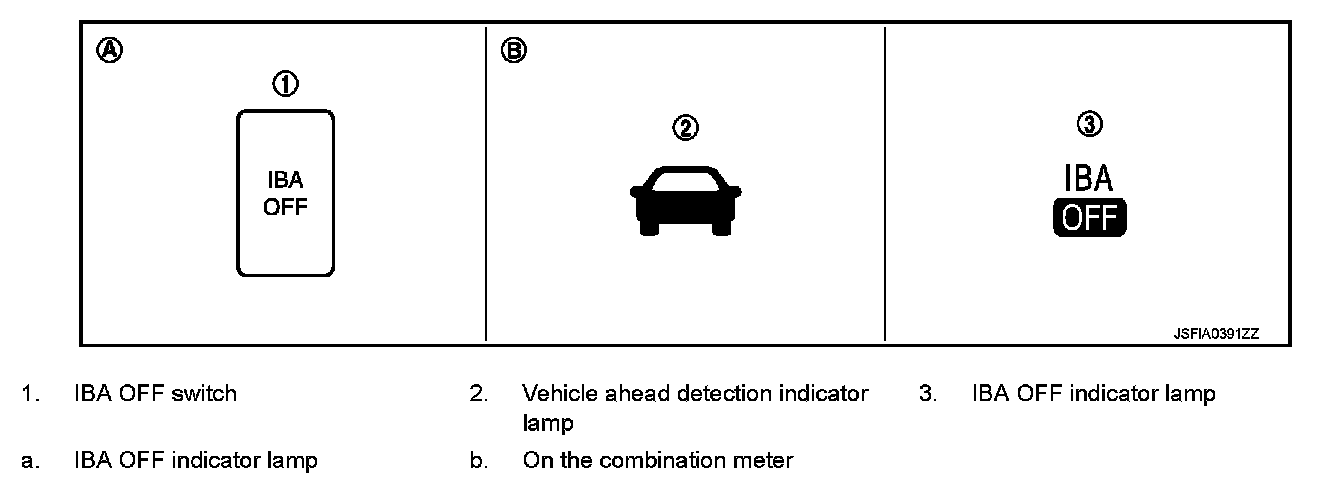 Ⓐ
①
IBA
OFF

Ⓑ
②

③
IBA
OFF

JSFIA0391ZZ

1. IBA OFF switch
2. Vehicle ahead detection indicator lamp
3. IBA OFF indicator lamp
a. IBA OFF indicator lamp
b. On the combination meter