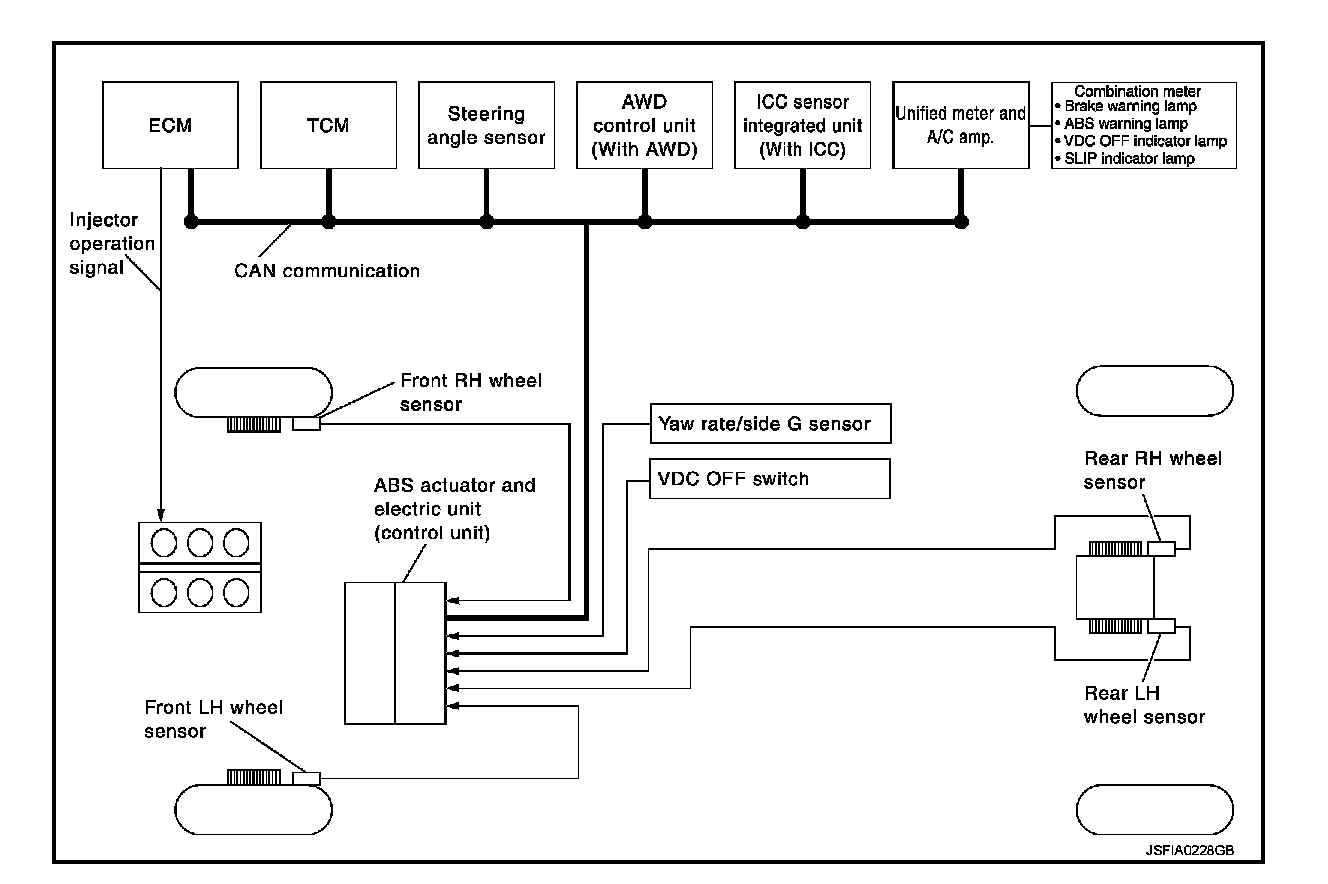 ECM

TCM

Steering angle sensor

AWD control unit (With AWD)

ICC sensor integrated unit (With ICC)

Unified meter and A/C amp.

Combination meter
• Brake warning lamp
• ABS warning lamp
• VDC OFF indicator lamp
• SLIP indicator lamp

Injector operation signal

CAN communication

Front RH wheel sensor

Yaw rate/side G sensor

VDC OFF switch

ABS actuator and electric unit (control unit)

Rear RH wheel sensor

Rear LH wheel sensor

Front LH wheel sensor

JSFIA0228GB