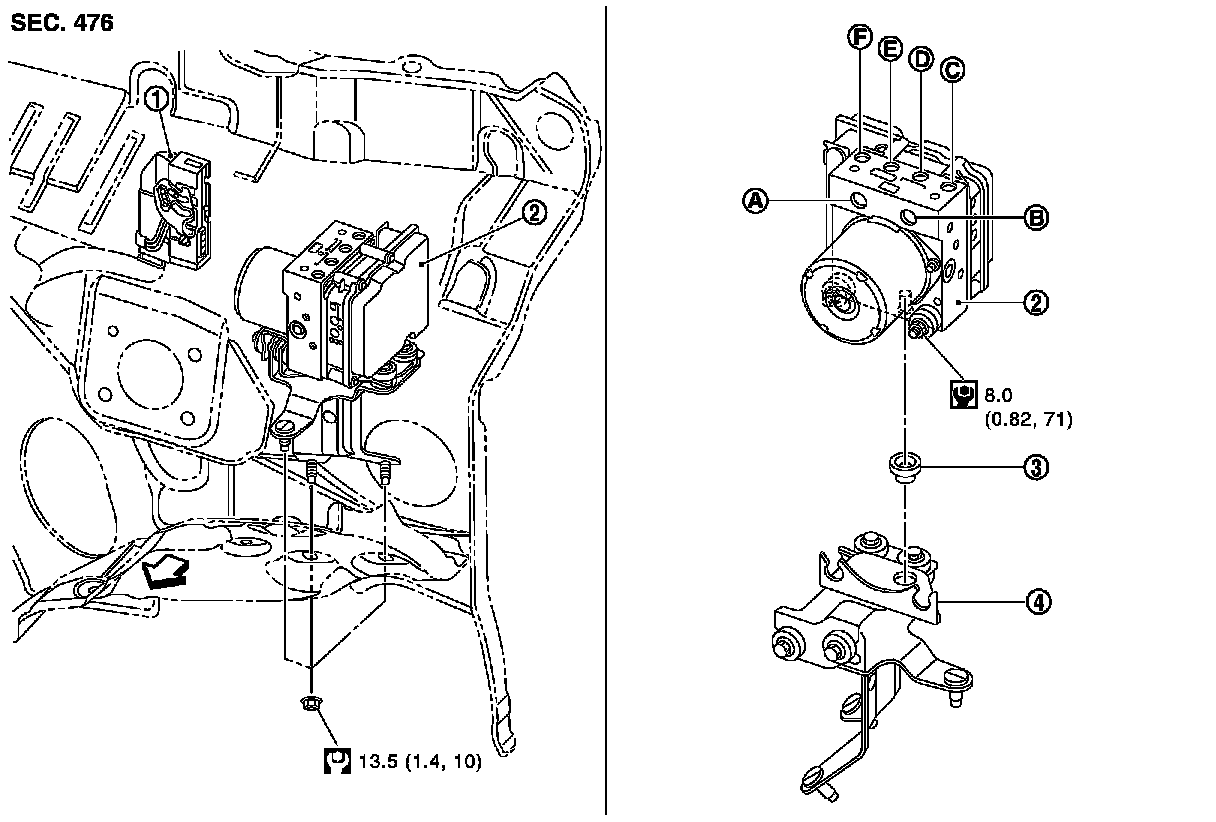 SEC. 476

1

2

13.5 (1.4, 10)

F
E
D
C

A
B

2

8.0
(0.82, 71)

3

4