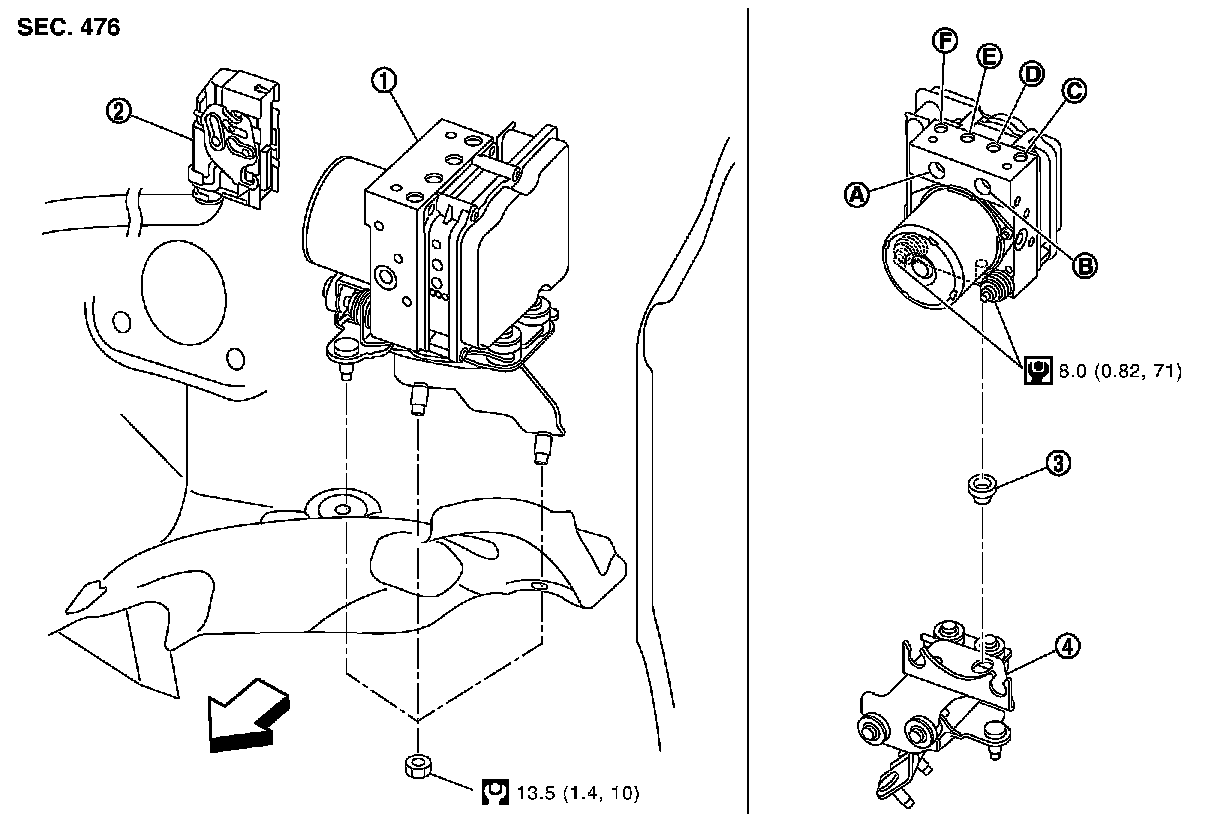 SEC. 476

2

1

13.5 (1.4, 10)

F

E

D

C

A

B

8.0 (0.82, 71)

3

4