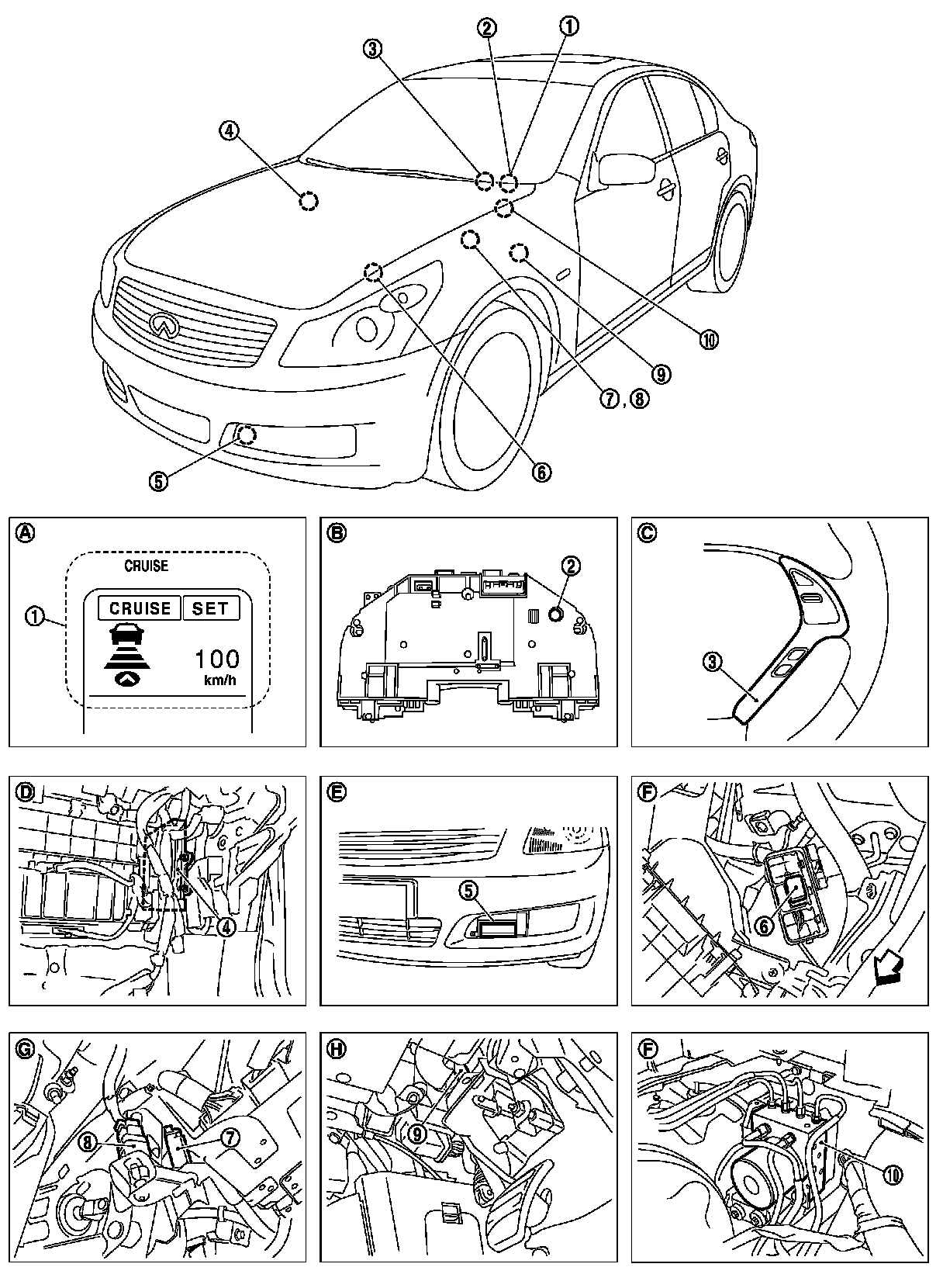 ③ ② ①
④
⑩
⑨
⑦, ⑧
⑥
⑤

Ⓐ
CRUISE
①
CRUISE SET
100
km/h

Ⓑ
②

Ⓒ
③

Ⓓ
④

Ⓔ
⑤

Ⓕ
⑥

Ⓖ
⑧
⑦

Ⓗ
⑨

Ⓕ
⑩