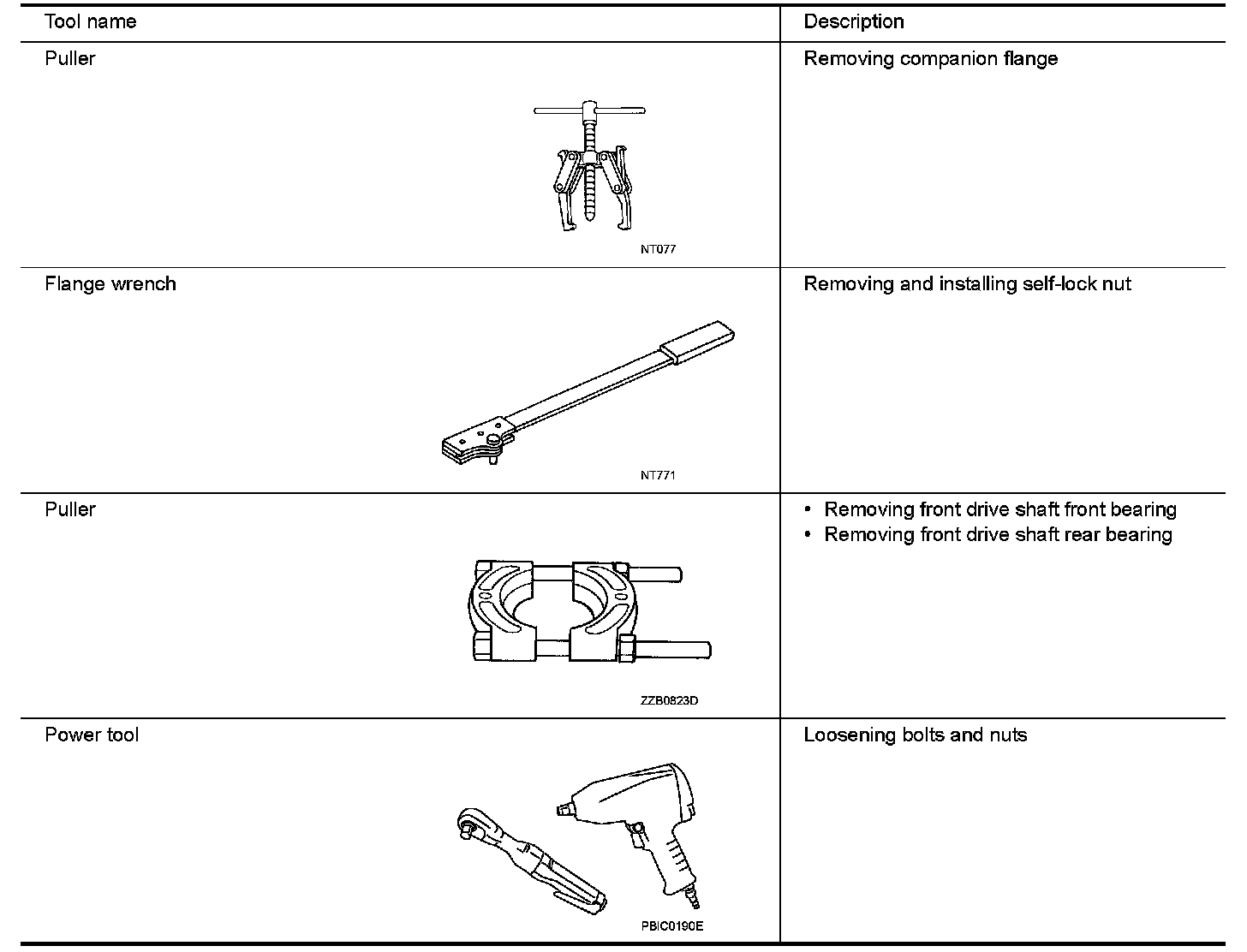 | Tool name | Description |
|---|---|
| Puller NT077 | Removing companion flange |
| Flange wrench NT771 | Removing and installing self-lock nut |
| Puller ZZB0823D | • Removing front drive shaft front bearing • Removing front drive shaft rear bearing |
| Power tool PBIC0190E | Loosening bolts and nuts |