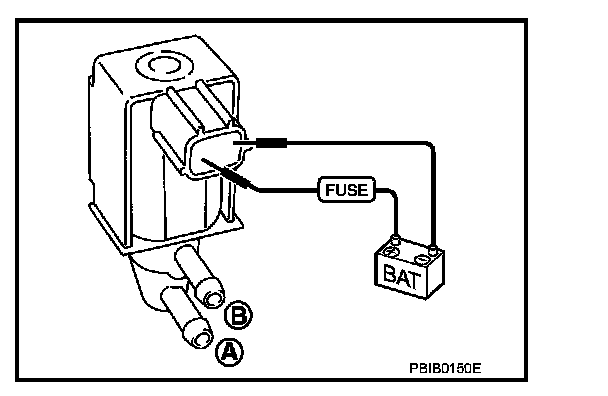 FUSE
BAT
B
A
PBIB0150E