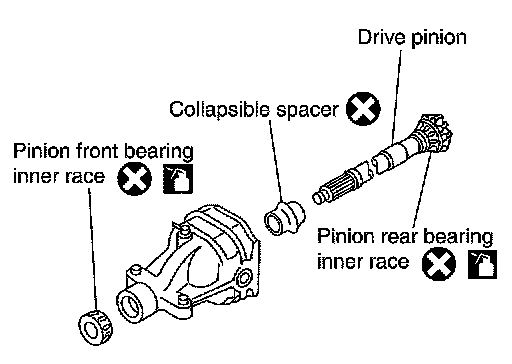 Drive pinion

Collapsible spacer

Pinion front bearing inner race

Pinion rear bearing inner race